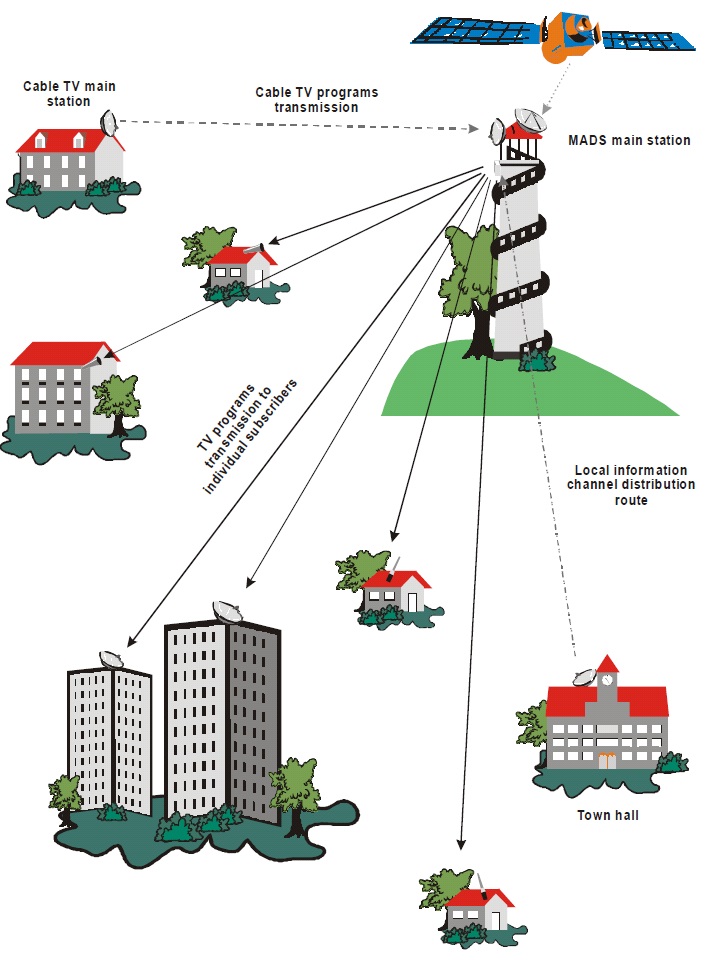 Cable TV main station

Cable TV programs transmission

MADS main station

TV programs transmission to individual subscribers

Local information channel distribution route

Town hall